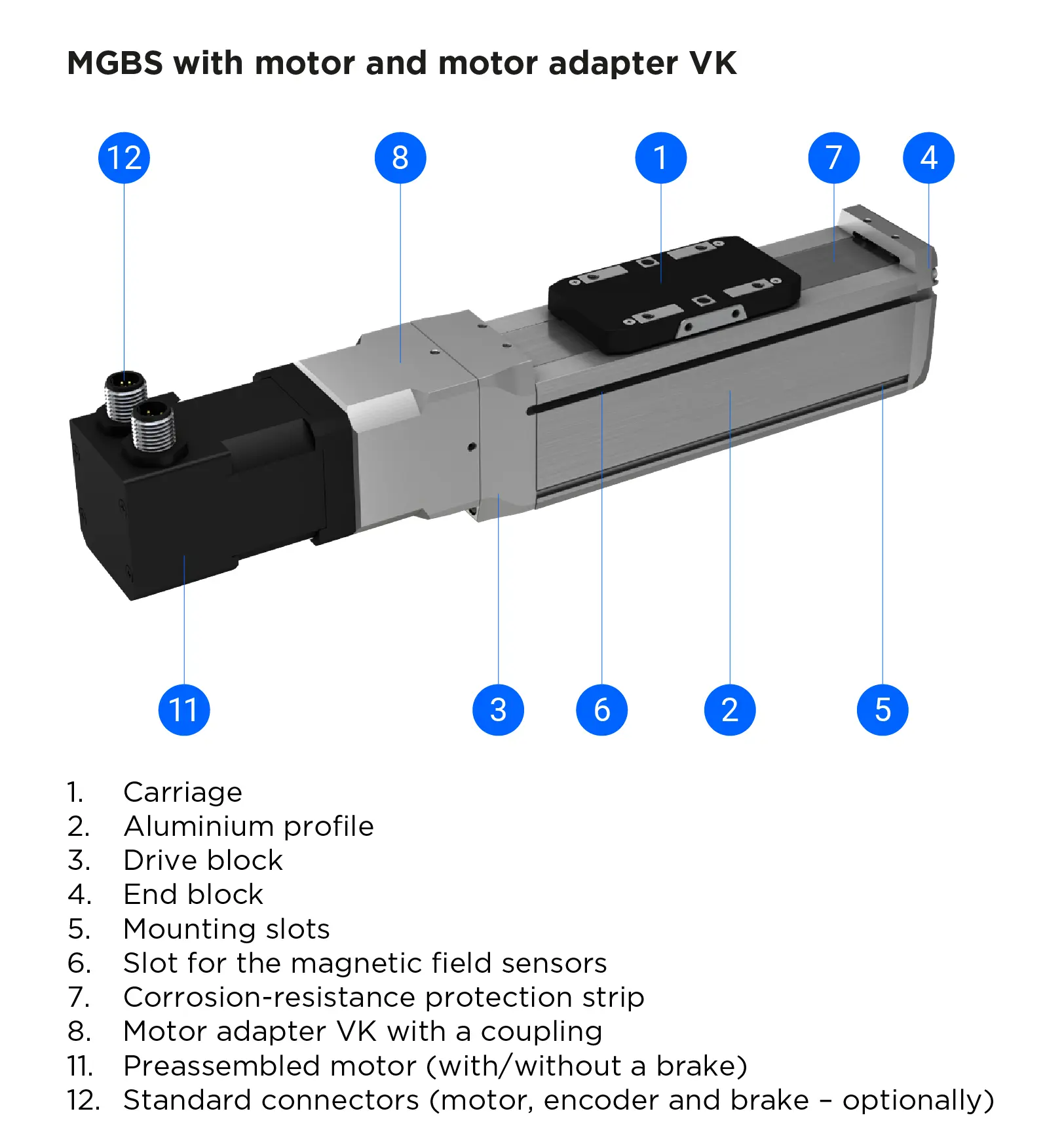 MGBS with motor and motor adapter VK

12
8
1
7
4
11
3
6
2
5

1. Carriage
2. Aluminium profile
3. Drive block
4. End block
5. Mounting slots
6. Slot for the magnetic field sensors
7. Corrosion-resistance protection strip
8. Motor adapter VK with a coupling
11. Preassembled motor (with/without a brake)
12. Standard connectors (motor, encoder and brake – optionally)