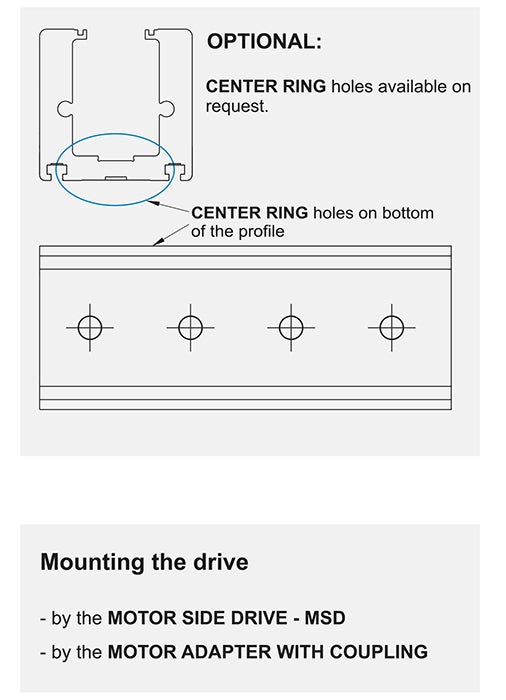 OPTIONAL:

CENTER RING holes available on request.

CENTER RING holes on bottom of the profile

Mounting the drive

- by the MOTOR SIDE DRIVE - MSD
- by the MOTOR ADAPTER WITH COUPLING