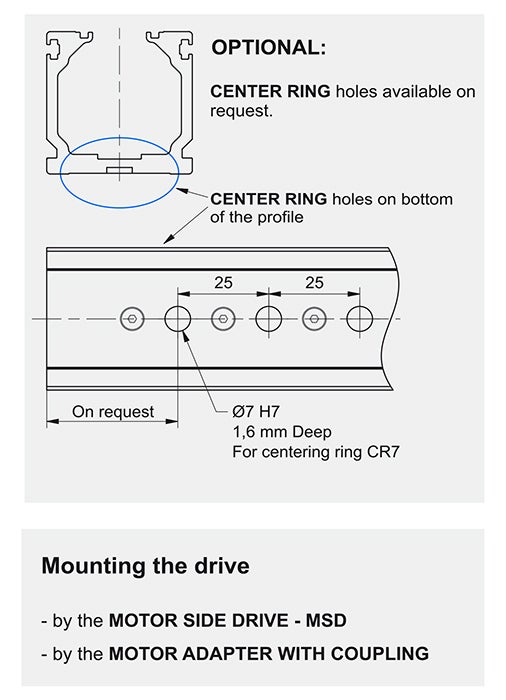 OPTIONAL:

CENTER RING holes available on request.

CENTER RING holes on bottom of the profile

25

25

On request

Ø7 H7
1,6 mm Deep
For centering ring CR7

Mounting the drive

- by the MOTOR SIDE DRIVE - MSD

- by the MOTOR ADAPTER WITH COUPLING