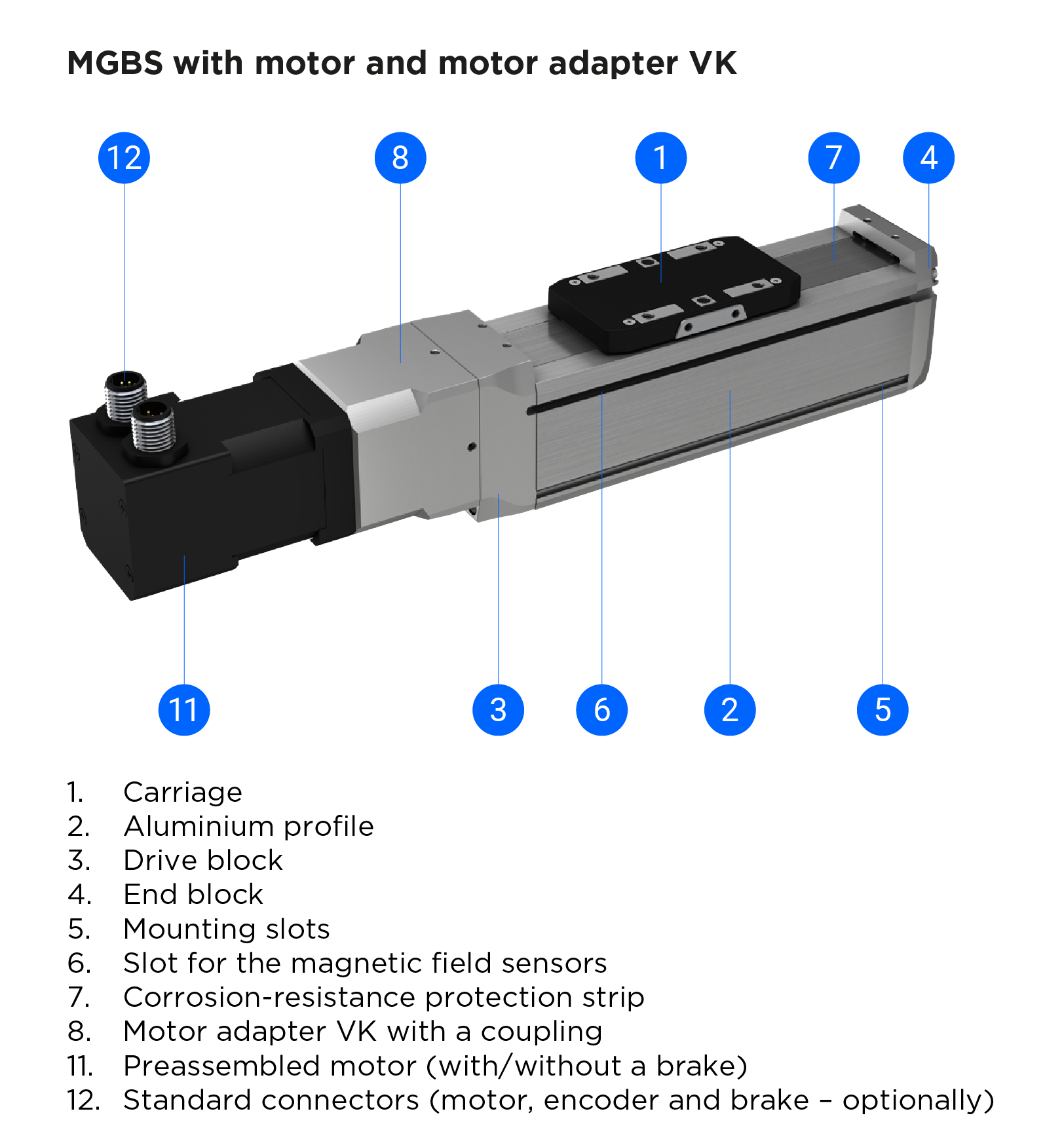 MGBS with motor and motor adapter VK

12
8
1
7
4

11
3
6
2
5

1. Carriage
2. Aluminium profile
3. Drive block
4. End block
5. Mounting slots
6. Slot for the magnetic field sensors
7. Corrosion-resistance protection strip
8. Motor adapter VK with a coupling
11. Preassembled motor (with/without a brake)
12. Standard connectors (motor, encoder and brake – optionally)