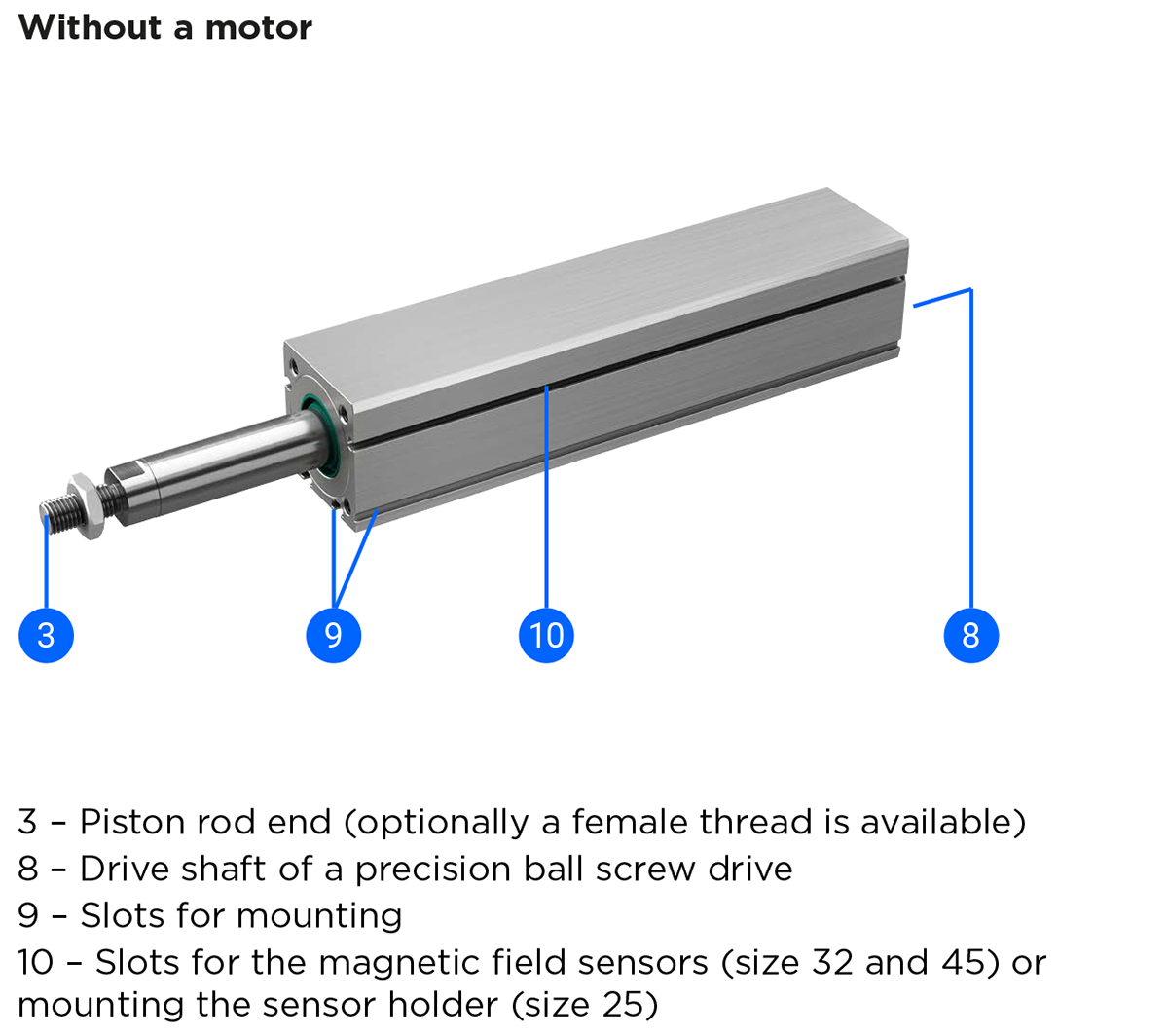 Without a motor

3

9

10

8

3 – Piston rod end (optionally a female thread is available)
8 – Drive shaft of a precision ball screw drive
9 – Slots for mounting
10 – Slots for the magnetic field sensors (size 32 and 45) or mounting the sensor holder (size 25)