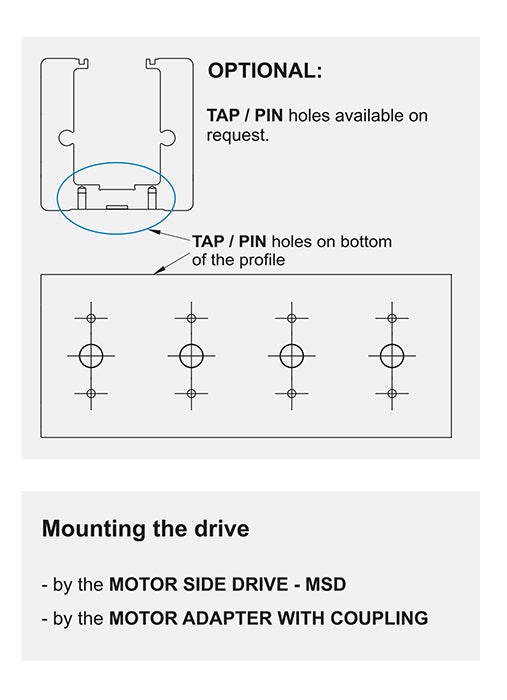 OPTIONAL:

TAP / PIN holes available on request.

TAP / PIN holes on bottom of the profile

Mounting the drive

- by the MOTOR SIDE DRIVE - MSD

- by the MOTOR ADAPTER WITH COUPLING