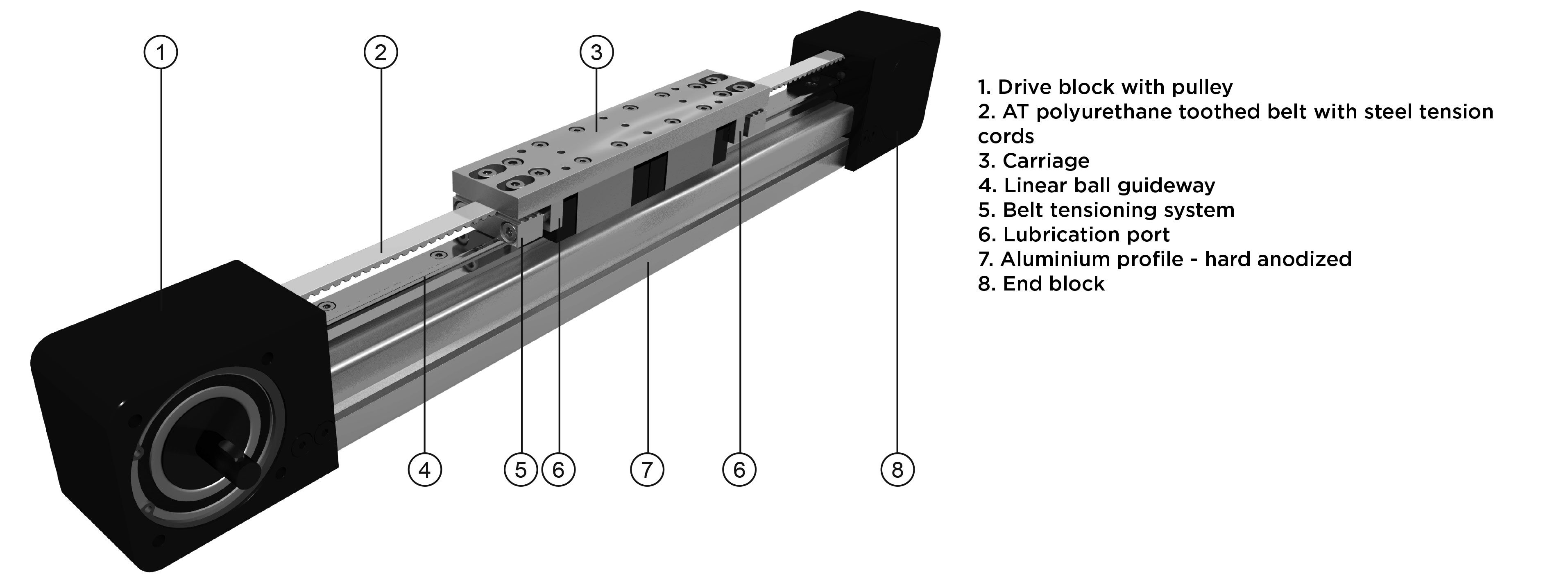 1
2
3
4
5
6
7
6
8

1. Drive block with pulley
2. AT polyurethane toothed belt with steel tension cords
3. Carriage
4. Linear ball guideway
5. Belt tensioning system
6. Lubrication port
7. Aluminium profile - hard anodized
8. End block