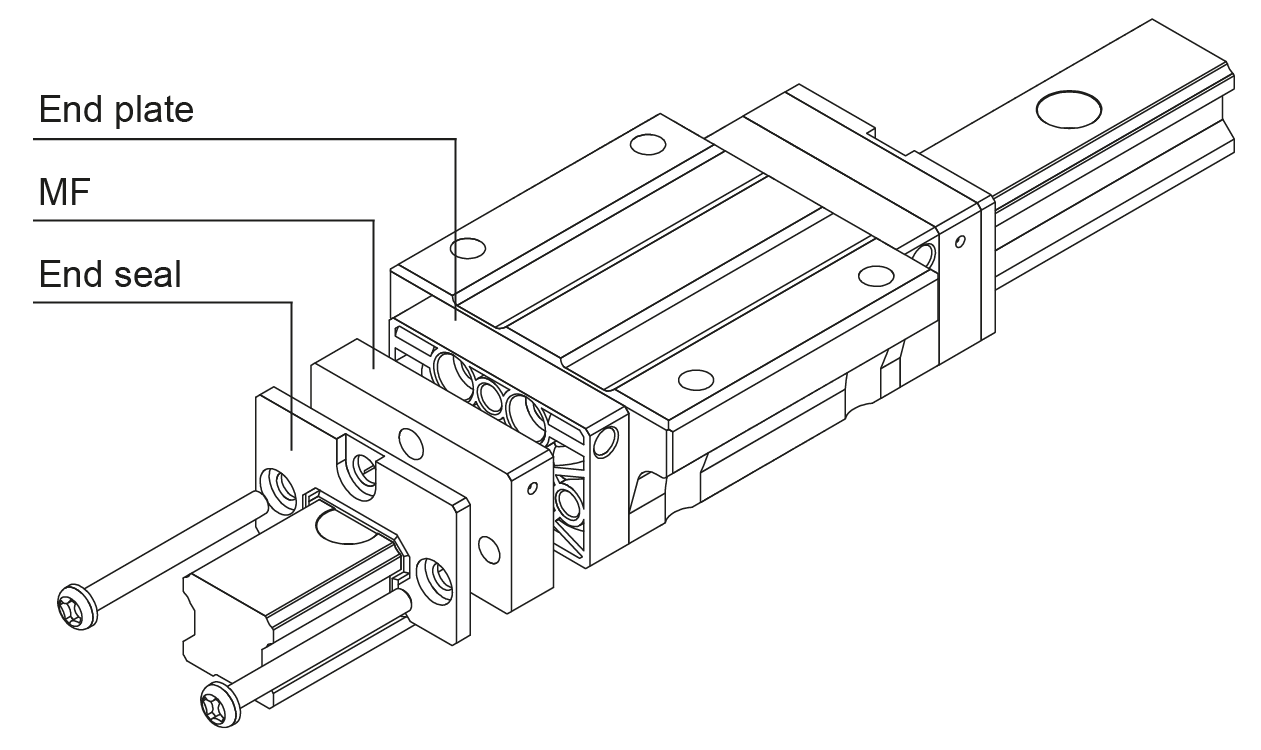 End plate
MF
End seal