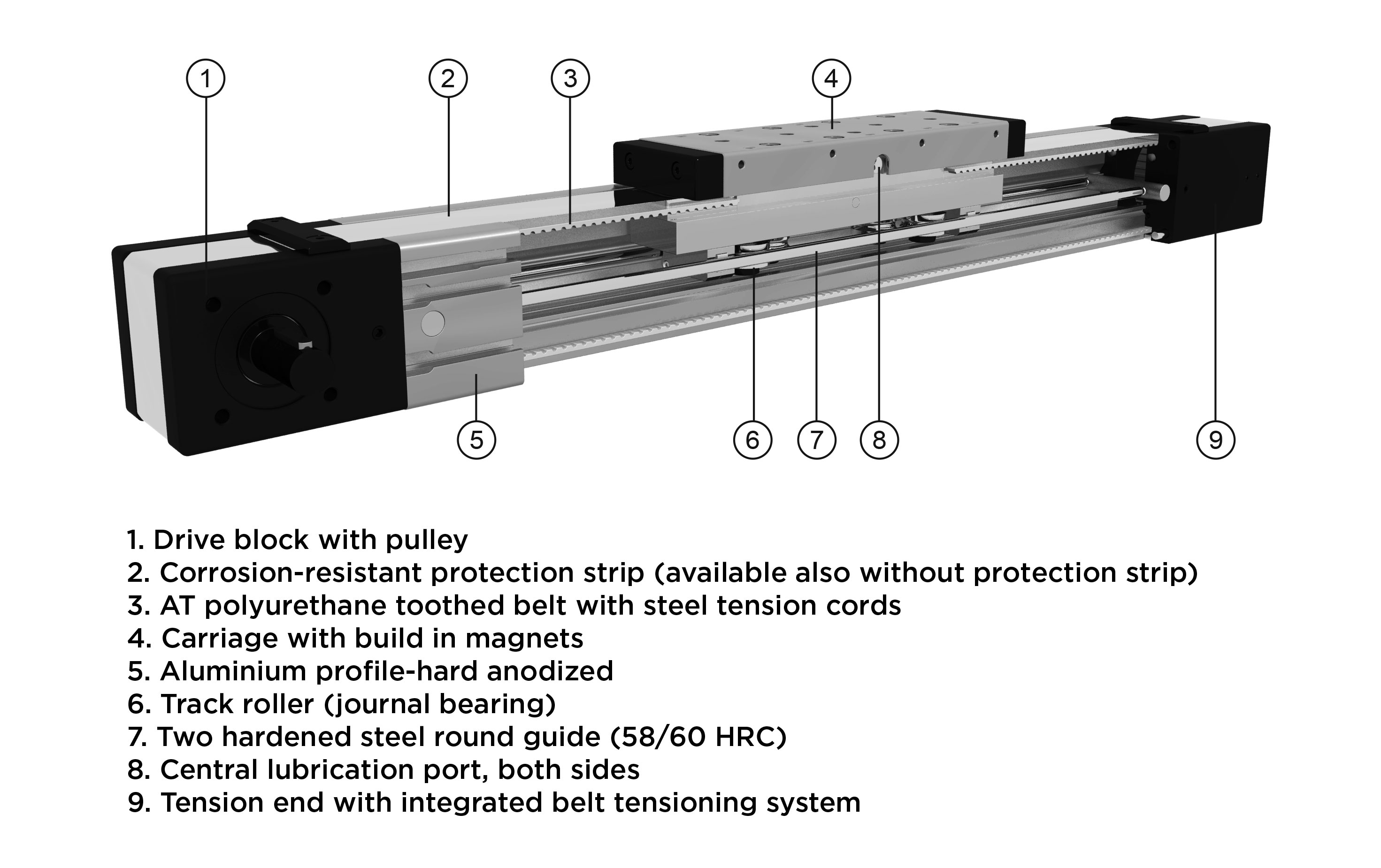 1
2
3
4
5
6
7
8
9

1. Drive block with pulley
2. Corrosion-resistant protection strip (available also without protection strip)
3. AT polyurethane toothed belt with steel tension cords
4. Carriage with build in magnets
5. Aluminium profile-hard anodized
6. Track roller (journal bearing)
7. Two hardened steel round guide (58/60 HRC)
8. Central lubrication port, both sides
9. Tension end with integrated belt tensioning system