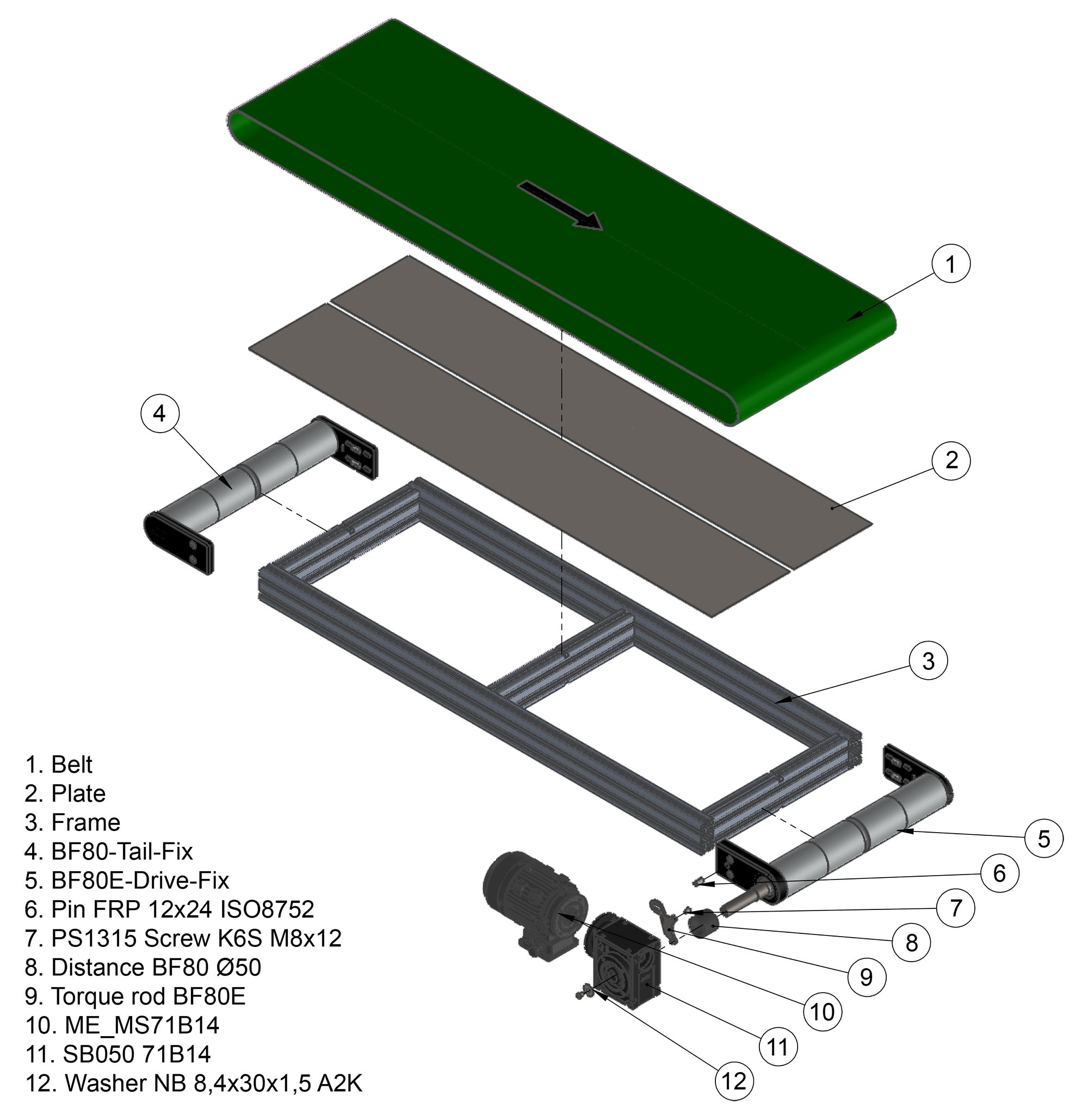 1

2

4

3

5

6

7

8

9

10

11

12

1. Belt
2. Plate
3. Frame
4. BF80-Tail-Fix
5. BF80E-Drive-Fix
6. Pin FRP 12x24 ISO8752
7. PS1315 Screw K6S M8x12
8. Distance BF80 Ø50
9. Torque rod BF80E
10. ME_MS71B14
11. SB050 71B14
12. Washer NB 8,4x30x1,5 A2K