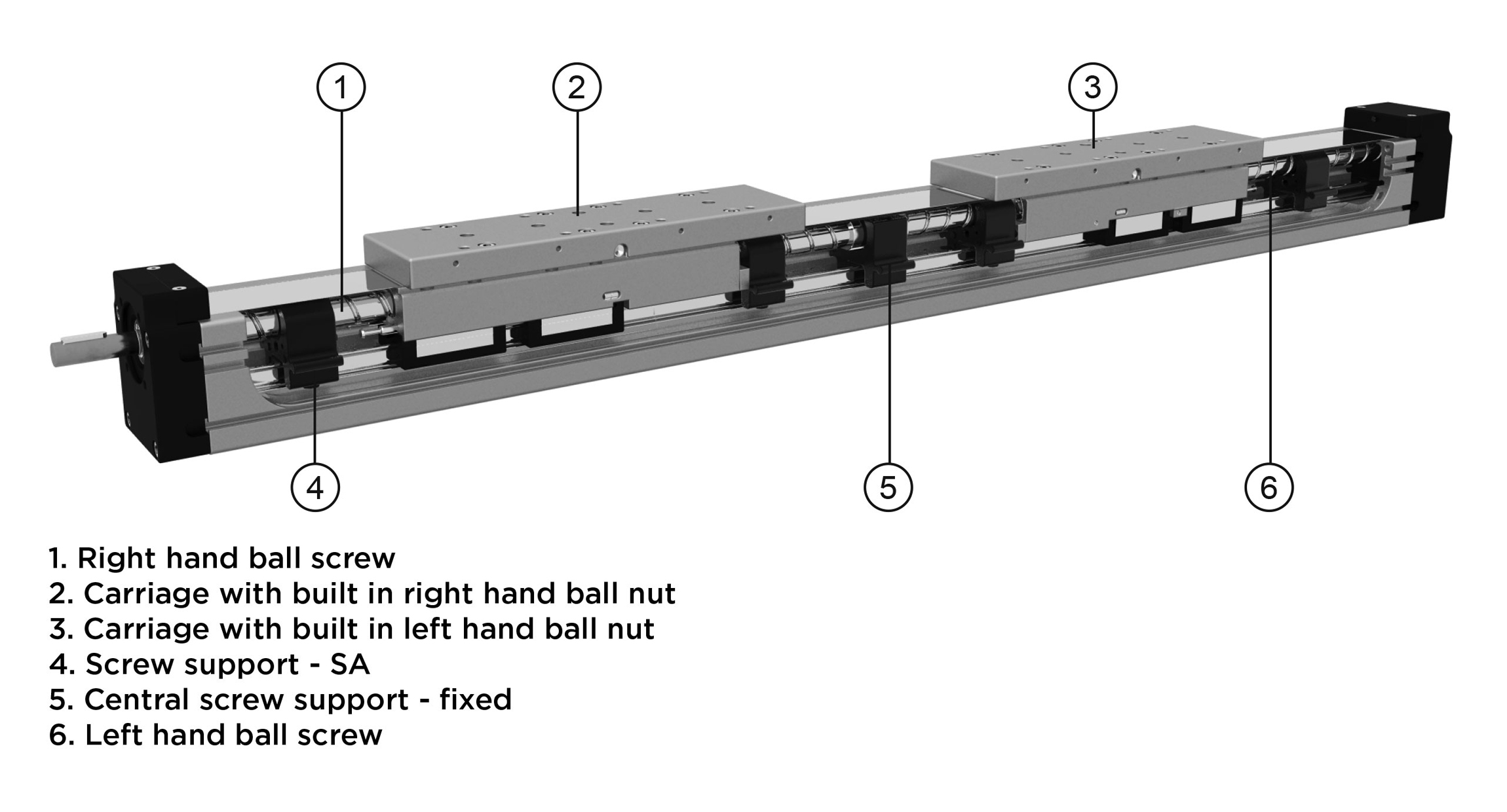 1
2
3
4
5
6

1. Right hand ball screw
2. Carriage with built in right hand ball nut
3. Carriage with built in left hand ball nut
4. Screw support - SA
5. Central screw support - fixed
6. Left hand ball screw