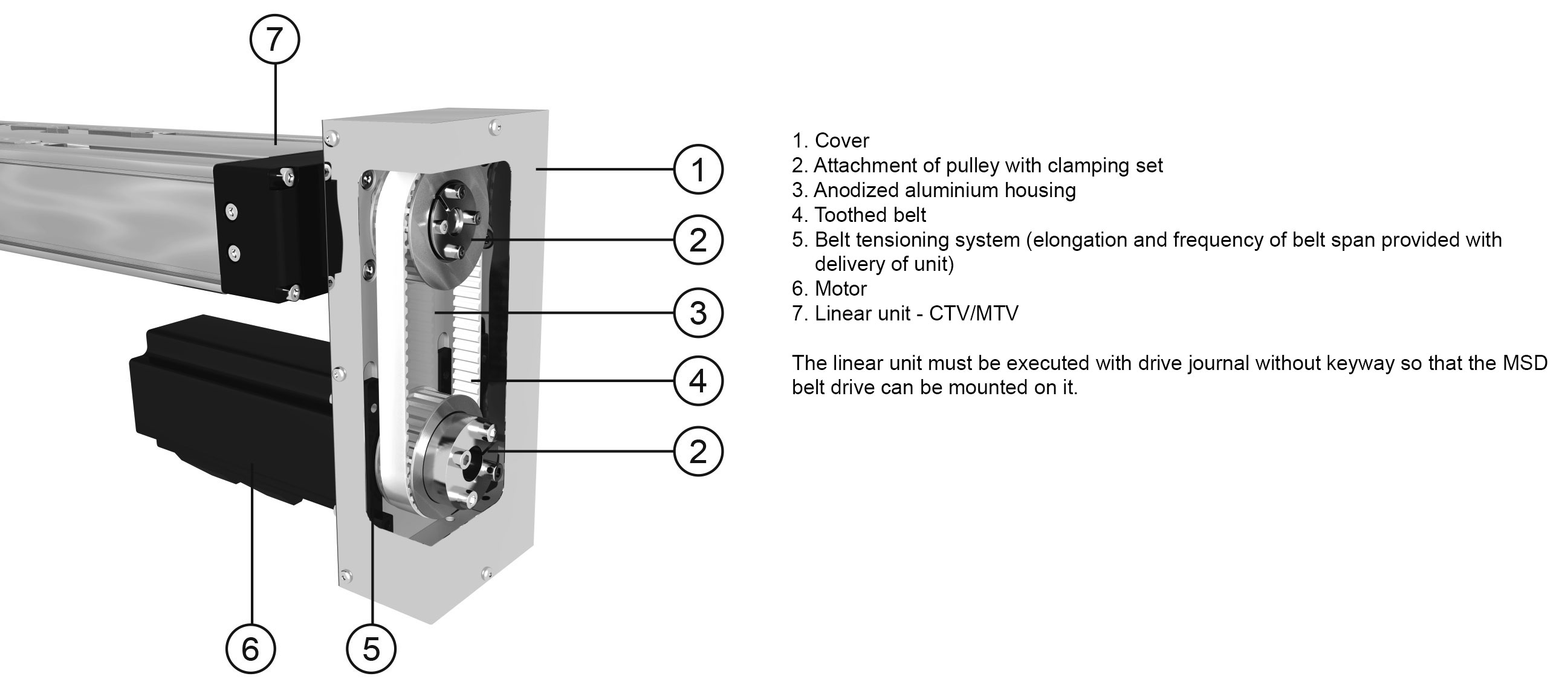 7

1

2

3

4

2

6

5

1. Cover
2. Attachment of pulley with clamping set
3. Anodized aluminium housing
4. Toothed belt
5. Belt tensioning system (elongation and frequency of belt span provided with delivery of unit)
6. Motor
7. Linear unit - CTV/MTV

The linear unit must be executed with drive journal without keyway so that the MSD belt drive can be mounted on it.